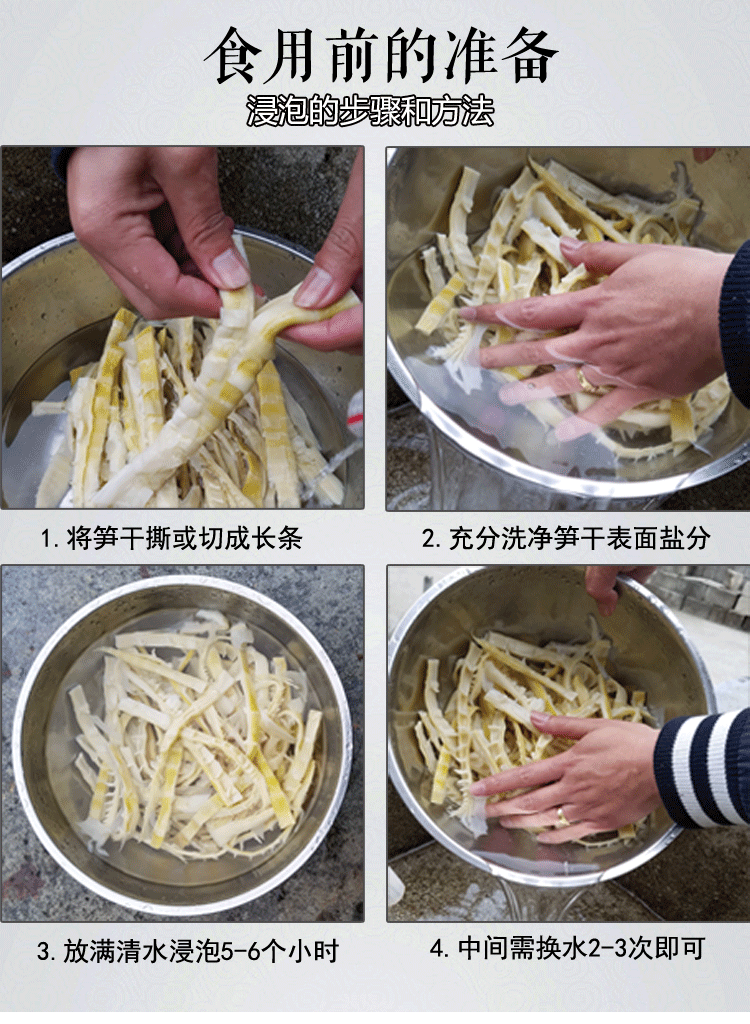 食用前的准备

浸泡的步骤和方法

1. 将笋干撕或切成长条

2. 充分洗净笋干表面盐分

3. 放满清水浸泡5-6个小时

4. 中间需换水2-3次即可