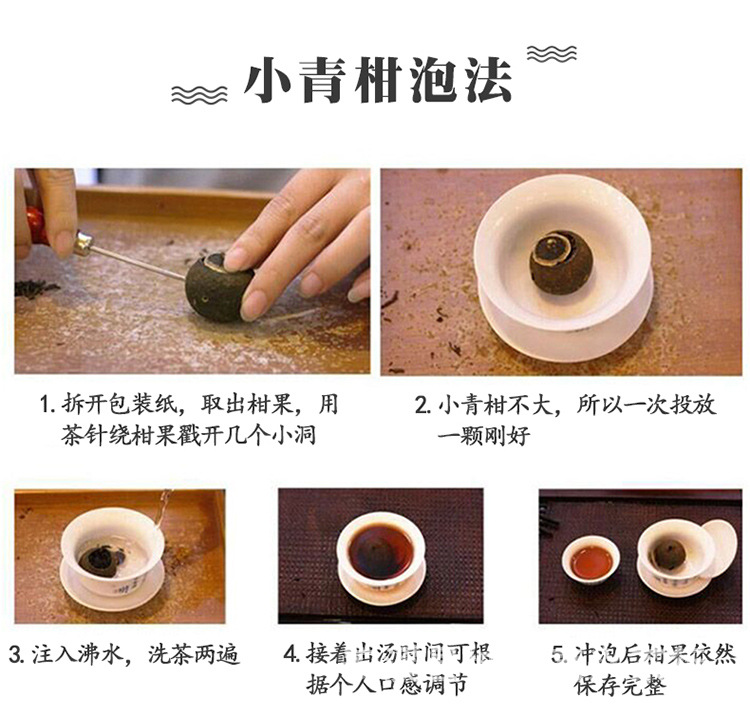 小青柑泡法

1. 拆开包装纸，取出柑果，用茶针绕柑果戳开几个小洞

2. 小青柑不大，所以一次投放一颗刚好

3. 注入沸水，洗茶两遍

4. 接着出汤时间可根据个人口感调节

5. 冲泡后柑果依然保存完整