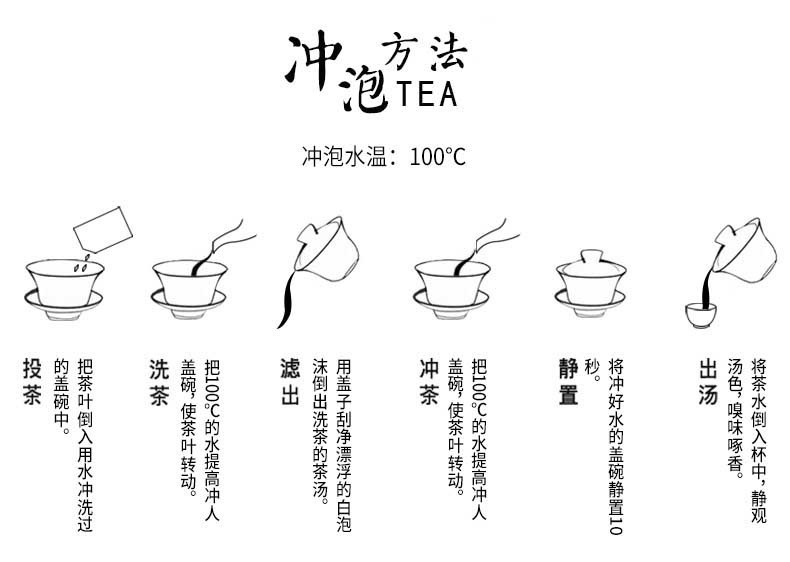 冲泡方法 TEA

冲泡水温：100°C

投茶
把茶叶倒入用水冲洗过的盖碗中。

洗茶
把100°C的水提高冲人盖碗，使茶叶转动。

滤出
用盖子刮净漂浮的白泡沫倒出洗茶的茶汤。

冲茶
把100°C的水提高冲人盖碗，使茶叶转动。

静置
将冲好水的盖碗静置10秒。

出汤
将茶水倒入杯中，静观汤色，嗅味啄香。