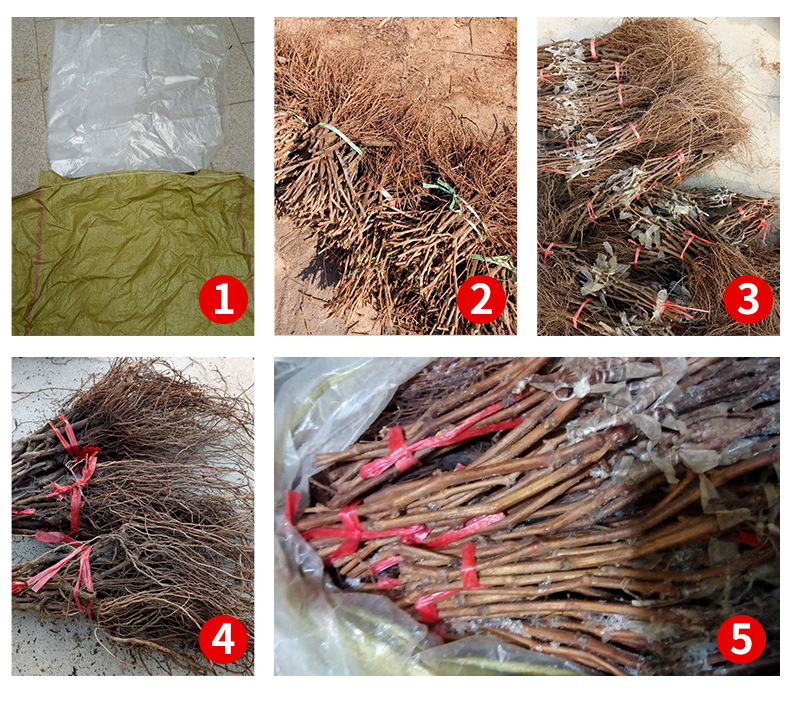 1

2

3

4

5