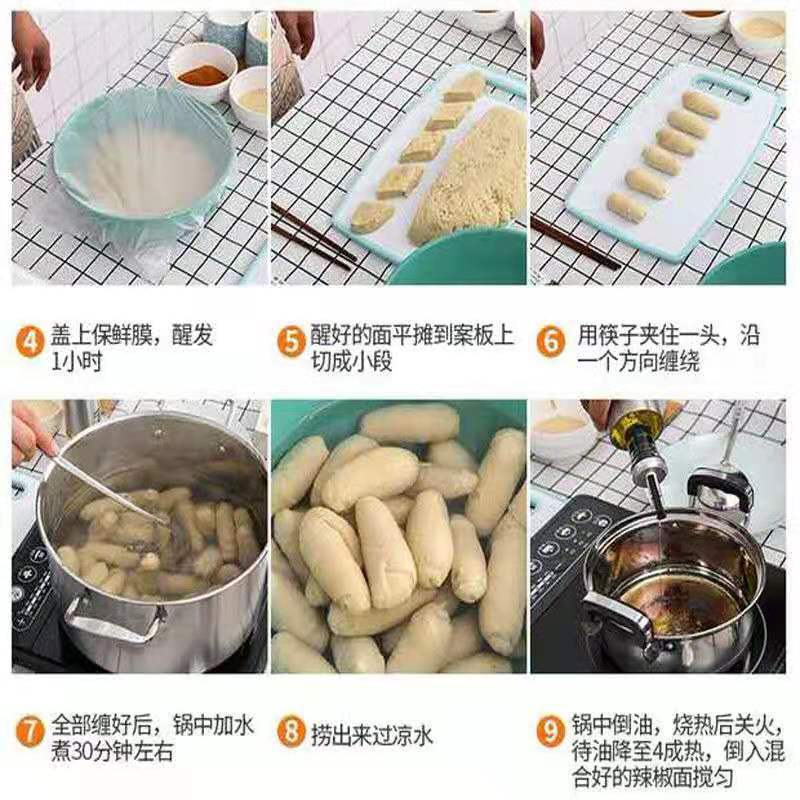 4 盖上保鲜膜，醒发1小时

5 醒好的面平摊到案板上切成小段

6 用筷子夹住一头，沿一个方向缠绕

7 全部缠好后，锅中加水煮30分钟左右

8 捞出来过凉水

9 锅中倒油，烧热后关火，待油降至4成热，倒入混合好的辣椒面搅匀