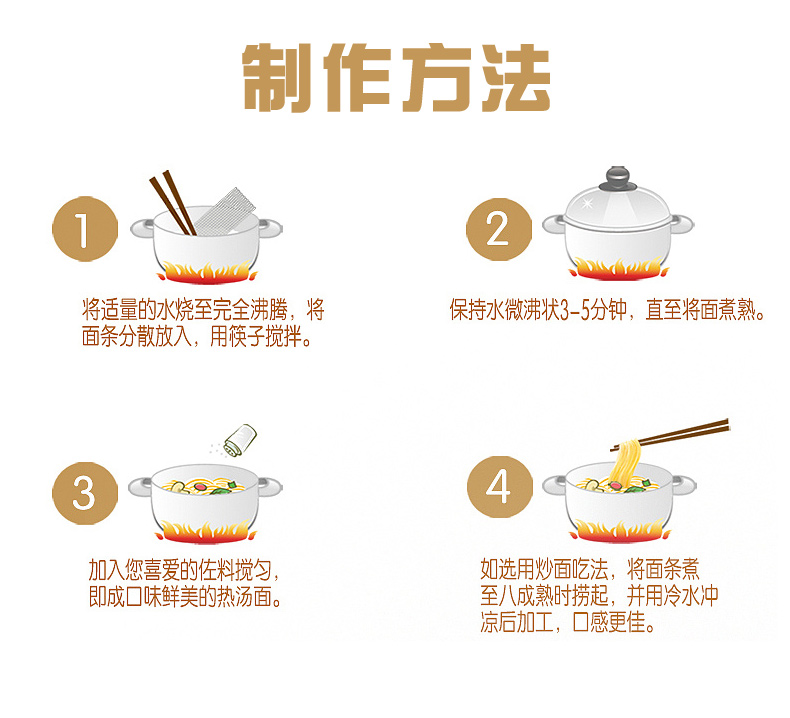 制作方法

1

将适量的水烧至完全沸腾，将面条分散放入，用筷子搅拌。

2

保持水微沸状3-5分钟，直至将面煮熟。

3

加入您喜爱的佐料搅匀，即成口味鲜美的热汤面。

4

如选用炒面吃法，将面条煮至八成熟时捞起，并用冷水冲凉后加工，口感更佳。