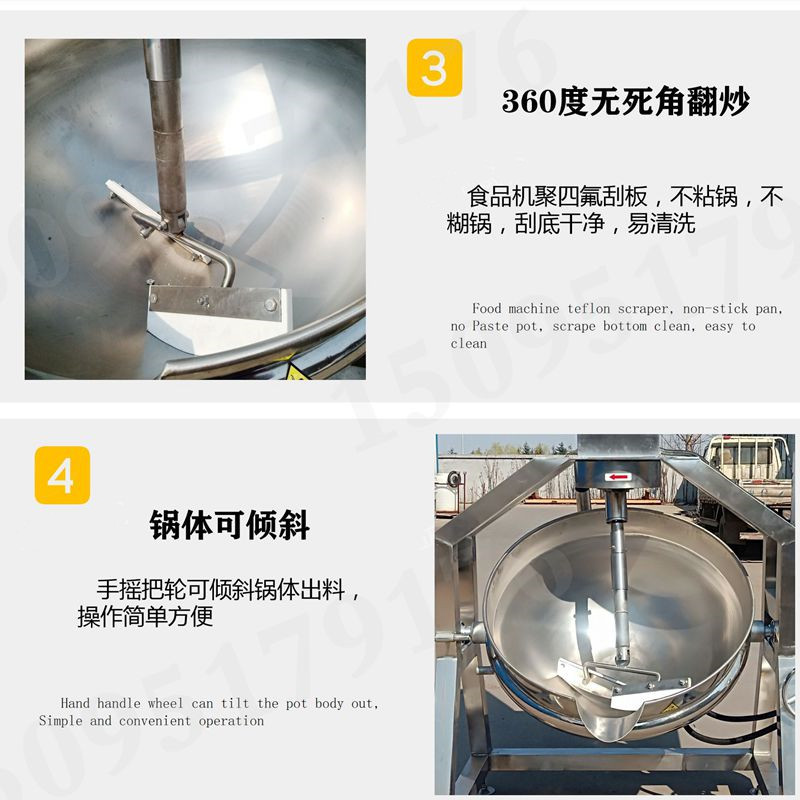 3

360度无死角翻炒

食品机聚四氟刮板，不粘锅，不糊锅，刮底干净，易清洗

Food machine teflon scraper, non-stick pan, no Paste pot, scrape bottom clean, easy to clean

4

锅体可倾斜

手摇把轮可倾斜锅体出料，操作简单方便

Hand handle wheel can tilt the pot body out, Simple and convenient operation