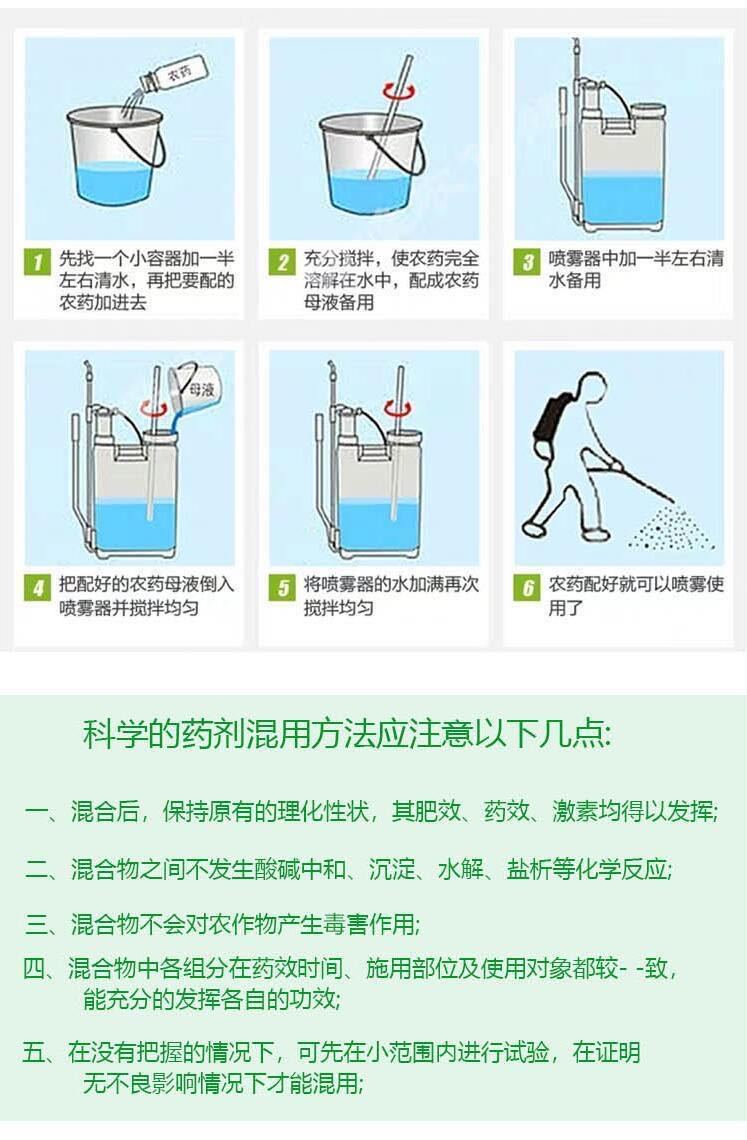 农药

1 先找一个小容器加一半左右清水，再把要配的农药加进去

2 充分搅拌，使农药完全溶解在水中，配成农药母液备用

3 喷雾器中加一半左右清水备用

母液

4 把配好的农药母液倒入喷雾器并搅拌均匀

5 将喷雾器的水加满再次搅拌均匀

6 农药配好就可以喷雾使用了

科学的药剂混用方法应注意以下几点:

一、混合后，保持原有的理化性状，其肥效、药效、激素均得以发挥;

二、混合物之间不发生酸碱中和、沉淀、水解、盐析等化学反应;

三、混合物不会对农作物产生毒害作用;

四、混合物中各组分在药效时间、施用部位及使用对象都较- -致，能充分的发挥各自的功效;

五、在没有把握的情况下，可先在小范围内进行试验，在证明无不良影响情况下才能混用;