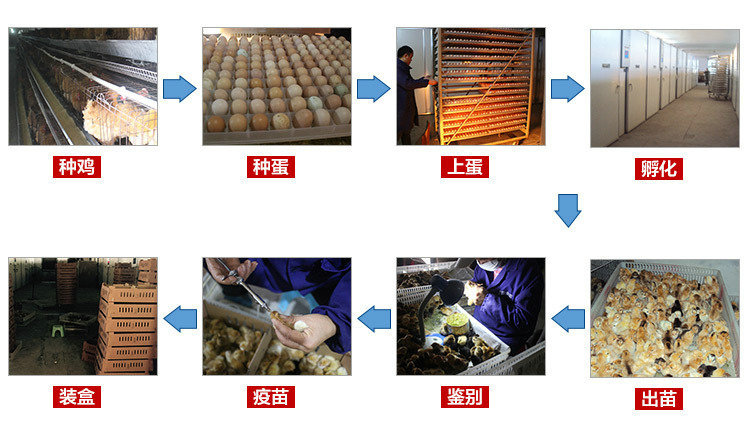 种鸡

种蛋

上蛋

孵化

出苗

鉴别

疫苗

装盒