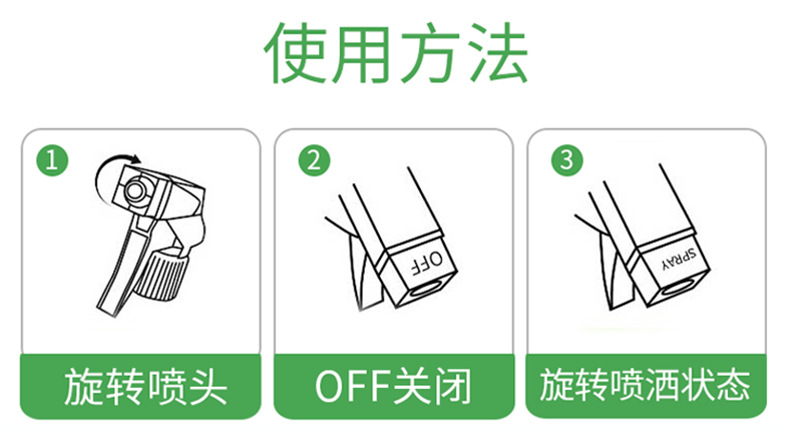 使用方法

1
旋转喷头

2
OFF
OFF关闭

3
SPRAY
旋转喷洒状态