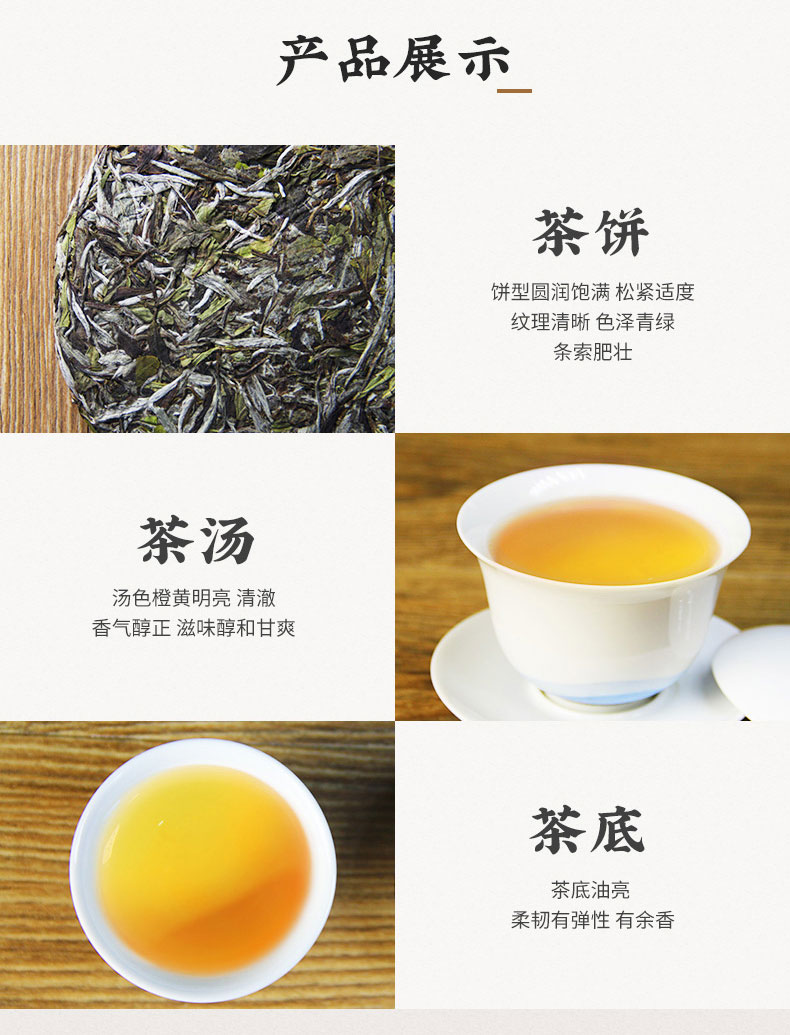 产品展示

茶饼

饼型圆润饱满 松紧适度
纹理清晰 色泽青绿
条索肥壮

茶汤

汤色橙黄明亮 清澈
香气醇正 滋味醇和甘爽

茶底

茶底油亮
柔韧有弹性 有余香