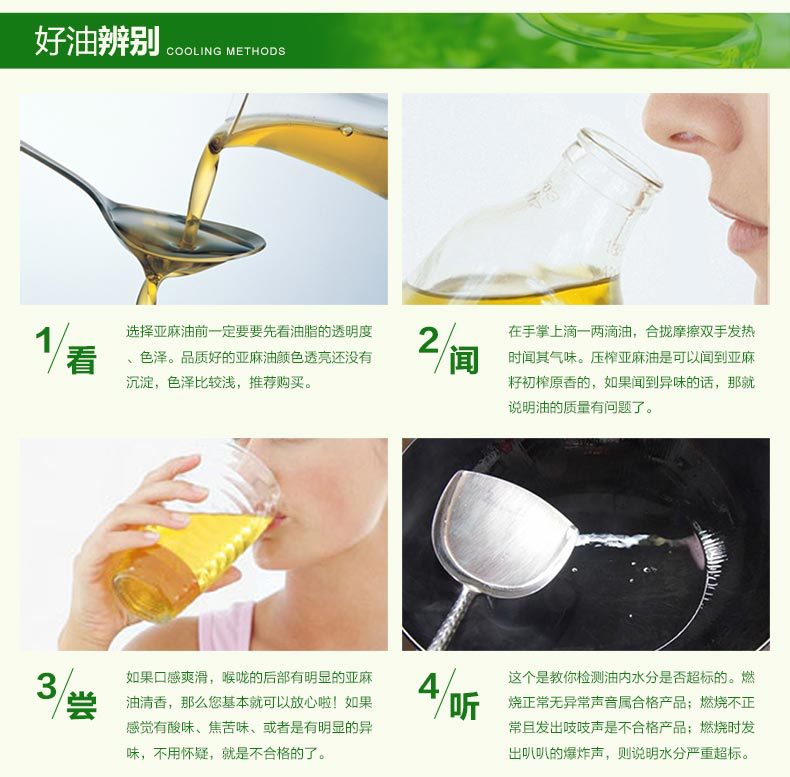 好油辨别 COOLING METHODS

1/看

选择亚麻油前一定要要先看油脂的透明度、色泽。品质好的亚麻油颜色透亮还没有沉淀，色泽比较浅，推荐购买。

2/闻

在手掌上滴一两滴油，合拢摩擦双手发热时闻其气味。压榨亚麻油是可以闻到亚麻籽初榨原香的，如果闻到异味的话，那就说明油的质量有问题了。

3/尝

如果口感爽滑，喉咙的后部有明显的亚麻油清香，那么您基本就可以放心啦！如果感觉有酸味、焦苦味、或者是有明显的异味，不用怀疑，就是不合格的了。

4/听

这个是教你检测油内水分是否超标的。燃烧正常无异常声音属合格产品；燃烧不正常且发出吱吱声是不合格产品；燃烧时发出叭叭的爆炸声，则说明水分严重超标。