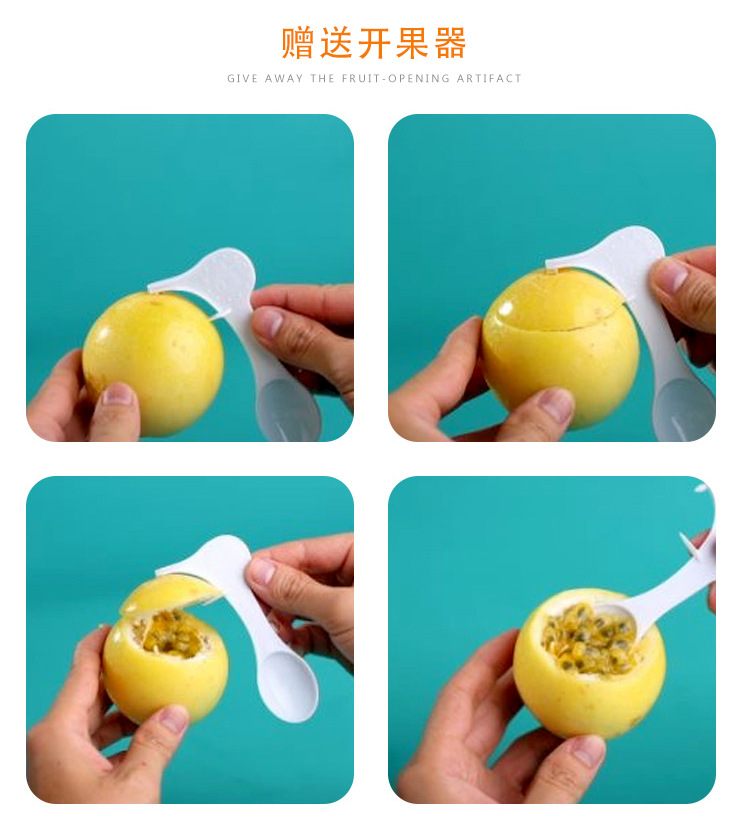 赠送开果器

GIVE AWAY THE FRUIT-OPENING ARTIFACT