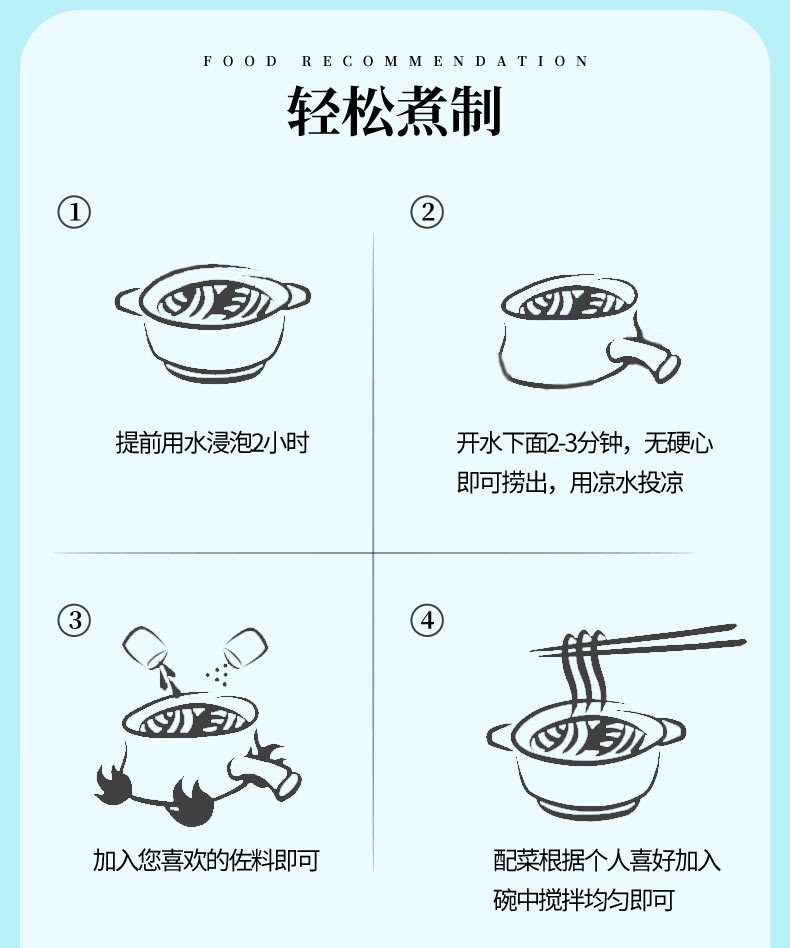 FOOD RECOMMENDATION

轻松煮制

①

提前用水浸泡2小时

②

开水下面2-3分钟，无硬心即可捞出，用凉水投凉

③

加入您喜欢的佐料即可

④

配菜根据个人喜好加入碗中搅拌均匀即可