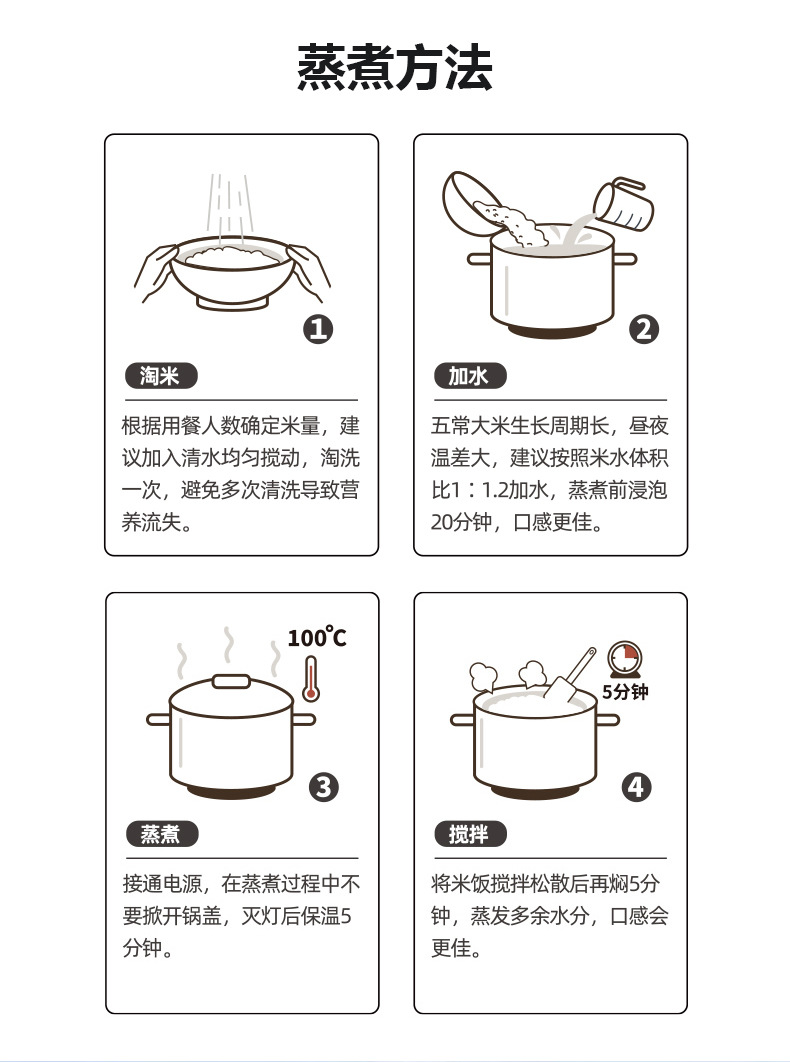 蒸煮方法

1

淘米

根据用餐人数确定米量，建议加入清水均匀搅动，淘洗一次，避免多次清洗导致营养流失。

2

加水

五常大米生长周期长，昼夜温差大，建议按照米水体积比1：1.2加水，蒸煮前浸泡20分钟，口感更佳。

100℃

3

蒸煮

接通电源，在蒸煮过程中不要掀开锅盖，灭灯后保温5分钟。

5分钟

4

搅拌

将米饭搅拌松散后再焖5分钟，蒸发多余水分，口感会更佳。