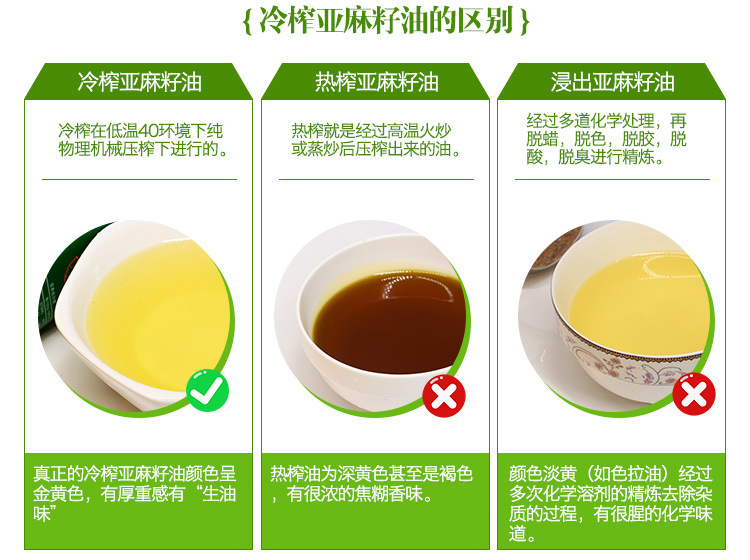 { 冷榨亚麻籽油的区别 }

冷榨亚麻籽油

冷榨在低温40环境下纯物理机械压榨下进行的。

真正的冷榨亚麻籽油颜色呈金黄色，有厚重感有“生油味”

热榨亚麻籽油

热榨就是经过高温火炒或蒸炒后压榨出来的油。

热榨油为深黄色甚至是褐色，有很浓的焦糊香味。

浸出亚麻籽油

经过多道化学处理，再脱蜡，脱色，脱胶，脱酸，脱臭进行精炼。

颜色淡黄（如色拉油）经过多次化学溶剂的精炼去除杂质的过程，有很腥的化学味道。