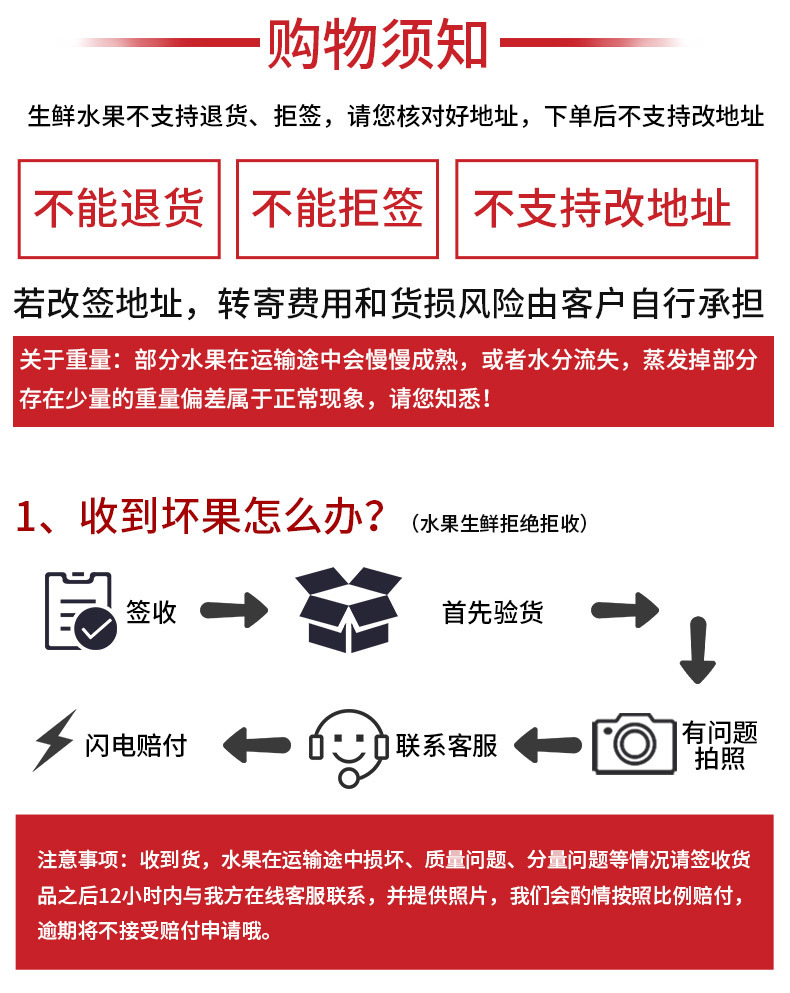 购物须知

生鲜水果不支持退货、拒签，请您核对好地址，下单后不支持改地址

不能退货

不能拒签

不支持改地址

若改签地址，转寄费用和货损风险由客户自行承担

关于重量：部分水果在运输途中会慢慢成熟，或者水分流失，蒸发掉部分存在少量的重量偏差属于正常现象，请您知悉！

1、收到坏果怎么办？（水果生鲜拒绝拒收）

签收

首先验货

有问题拍照

联系客服

闪电赔付

注意事项：收到货，水果在运输途中损坏、质量问题、分量问题等情况请签收货品之后12小时内与我方在线客服联系，并提供照片，我们会酌情按照比例赔付，逾期将不接受赔付申请哦。