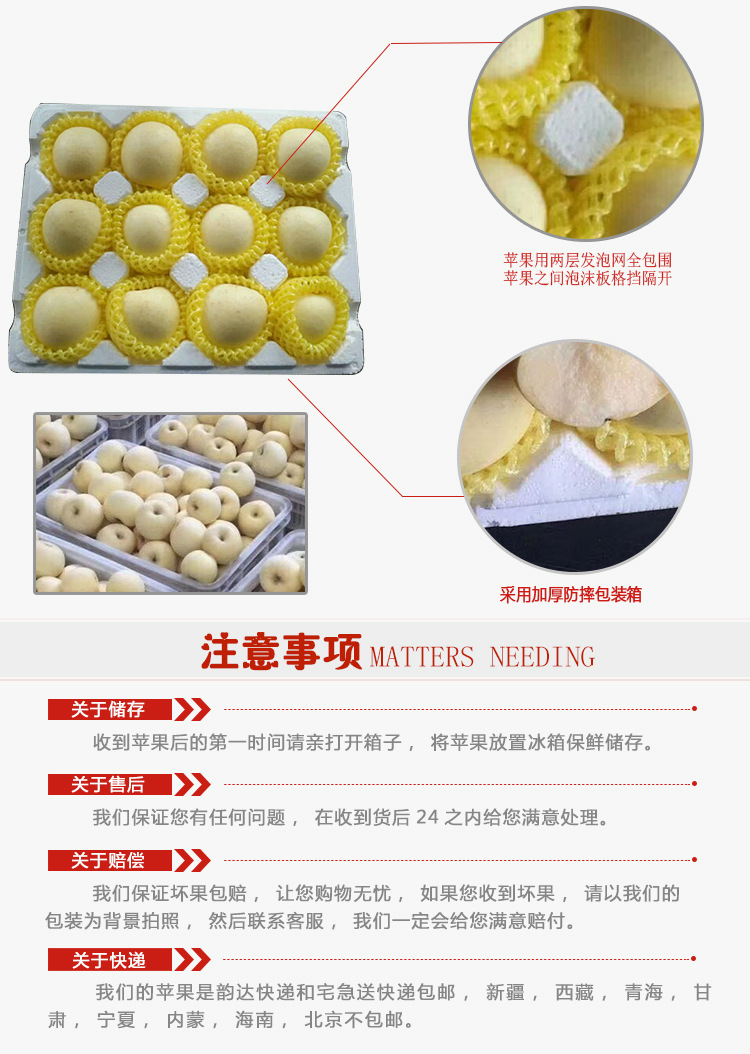 苹果用两层发泡网全包围
苹果之间泡沫板格挡隔开

采用加厚防摔包装箱

注意事项 MATTERS NEEDING

关于储存

收到苹果后的第一时间请亲打开箱子， 将苹果放置冰箱保鲜储存。

关于售后

我们保证您有任何问题， 在收到货后 24 之内给您满意处理。

关于赔偿

我们保证坏果包赔， 让您购物无忧， 如果您收到坏果， 请以我们的包装为背景拍照， 然后联系客服， 我们一定会给您满意赔付。

关于快递

我们的苹果是韵达快递和宅急送快递包邮， 新疆， 西藏， 青海， 甘肃， 宁夏， 内蒙， 海南， 北京不包邮。