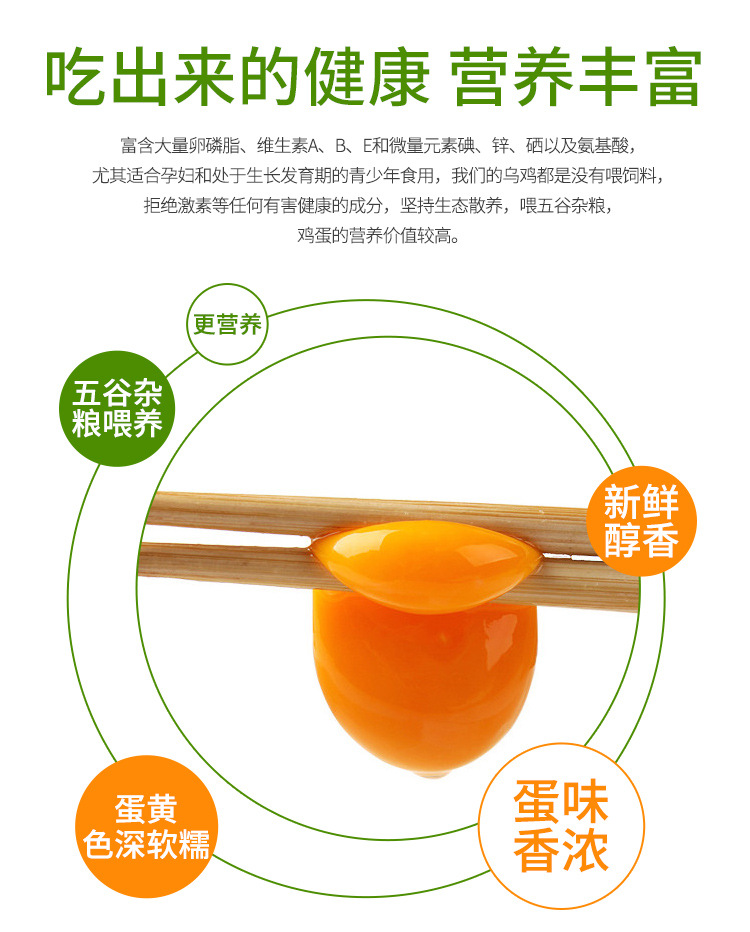 吃出来的健康 营养丰富

富含大量卵磷脂、维生素A、B、E和微量元素碘、锌、硒以及氨基酸，尤其适合孕妇和处于生长发育期的青少年食用，我们的乌鸡都是没有喂饲料，拒绝激素等任何有害健康的成分，坚持生态散养，喂五谷杂粮，鸡蛋的营养价值较高。

更营养

五谷杂粮喂养

新鲜醇香

蛋黄色深软糯

蛋味香浓